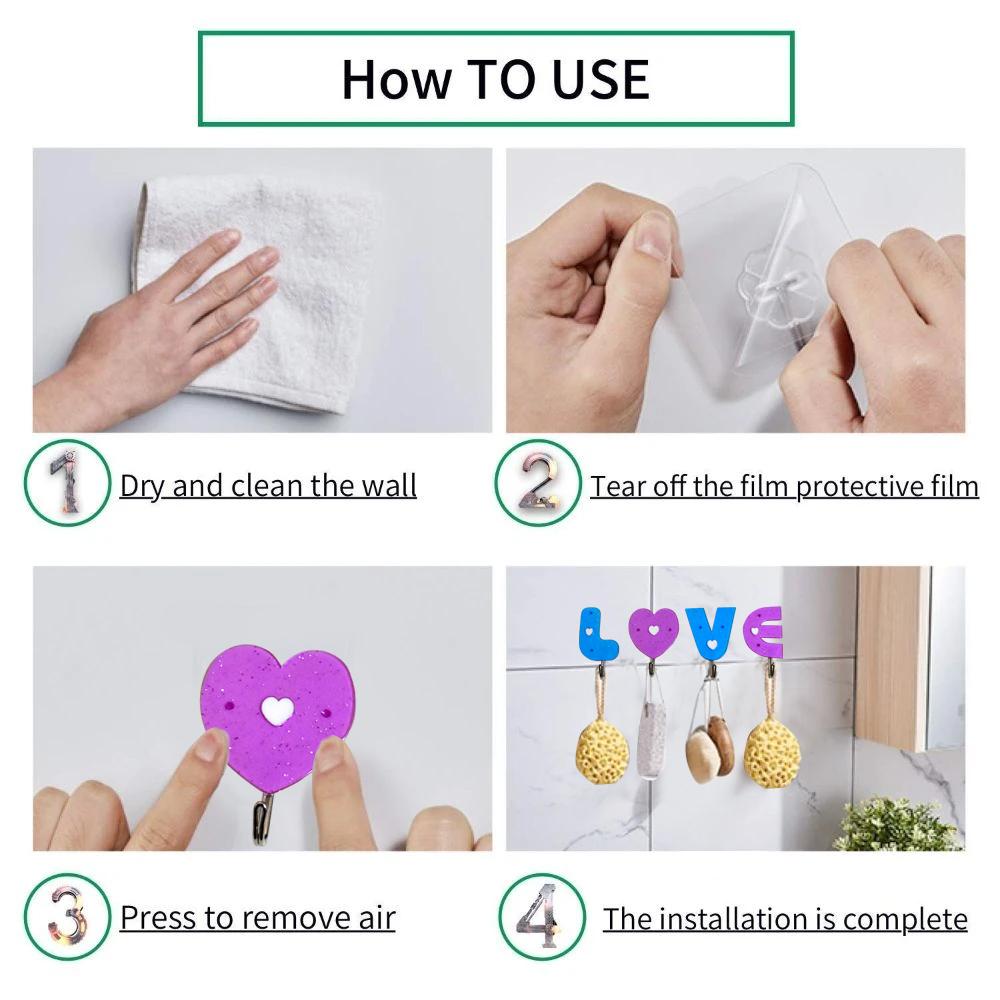 How TO USE

1 Dry and clean the wall

2 Tear off the film protective film

3 Press to remove air

LOVE

4 The installation is complete